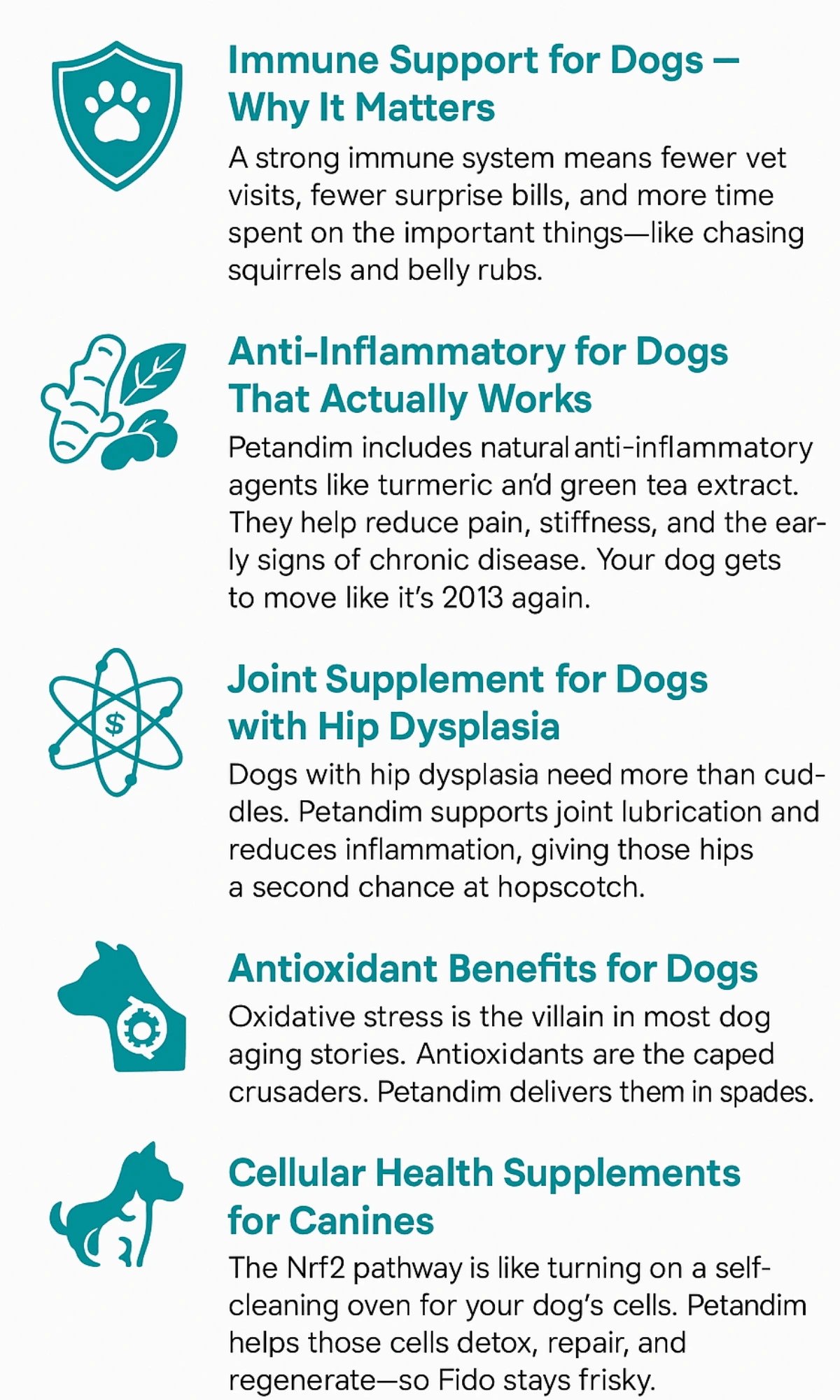 Immune Support for Dogs – Why It Matters

A strong immune system means fewer vet visits, fewer surprise bills, and more time spent on the important things—like chasing squirrels and belly rubs.

Anti-Inflammatory for Dogs That Actually Works

Petandim includes natural anti-inflammatory agents like turmeric an'd green tea extract. They help reduce pain, stiffness, and the early signs of chronic disease. Your dog gets to move like it's 2013 again.

$

Joint Supplement for Dogs with Hip Dysplasia

Dogs with hip dysplasia need more than cuddles. Petandim supports joint lubrication and reduces inflammation, giving those hips a second chance at hopscotch.

Antioxidant Benefits for Dogs

Oxidative stress is the villain in most dog aging stories. Antioxidants are the caped crusaders. Petandim delivers them in spades.

Cellular Health Supplements for Canines

The Nrf2 pathway is like turning on a self-cleaning oven for your dog's cells. Petandim helps those cells detox, repair, and regenerate—so Fido stays frisky.